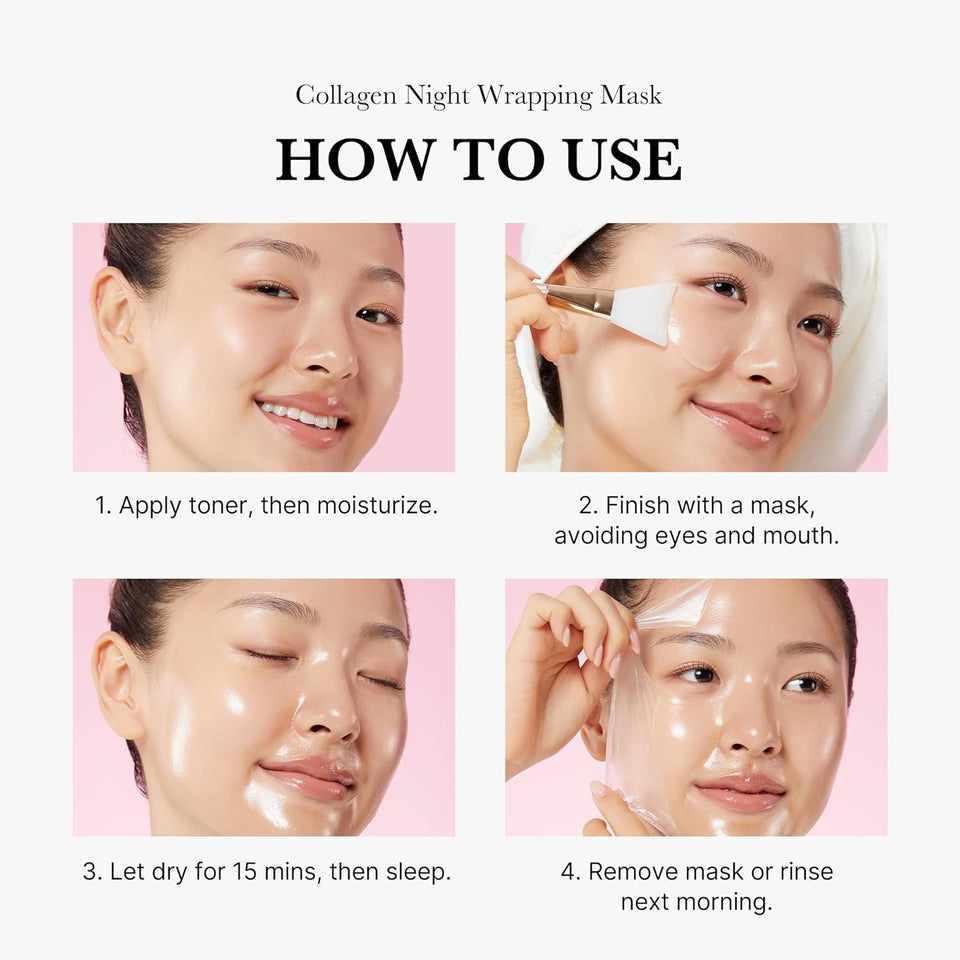 Collagen Night Wrapping Mask

HOW TO USE

1. Apply toner, then moisturize.

2. Finish with a mask, avoiding eyes and mouth.

3. Let dry for 15 mins, then sleep.

4. Remove mask or rinse next morning.